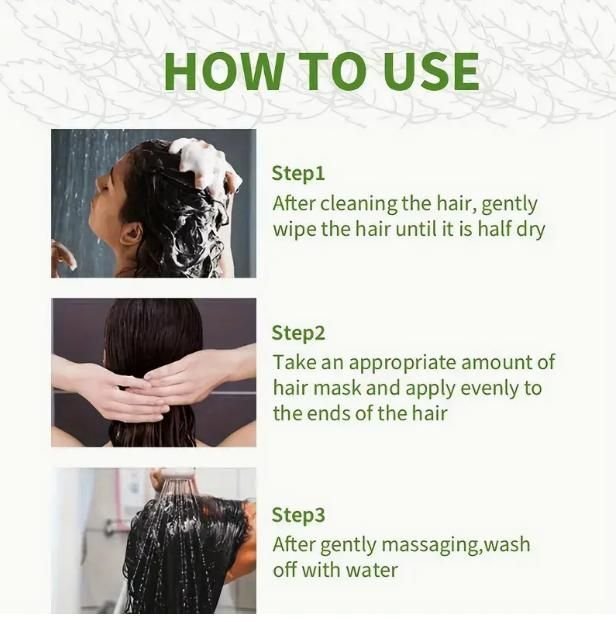 HOW TO USE

Step1
After cleaning the hair, gently wipe the hair until it is half dry

Step2
Take an appropriate amount of hair mask and apply evenly to the ends of the hair

Step3
After gently massaging,wash off with water